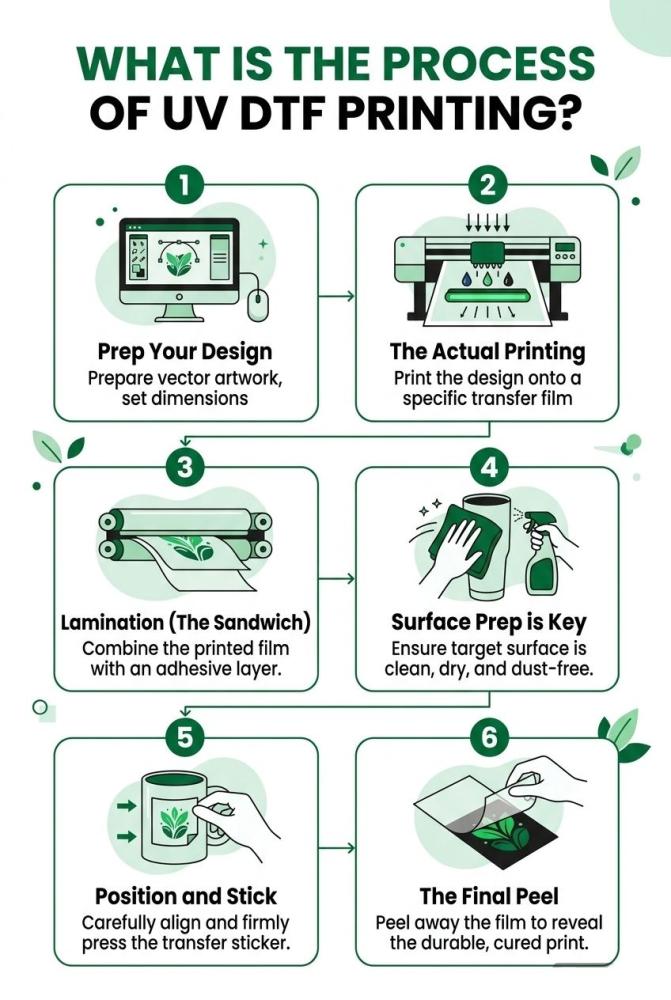 WHAT IS THE PROCESS OF UV DTF PRINTING?

1
Prep Your Design
Prepare vector artwork, set dimensions

2
The Actual Printing
Print the design onto a specific transfer film

3
Lamination (The Sandwich)
Combine the printed film with an adhesive layer.

4
Surface Prep is Key
Ensure target surface is clean, dry, and dust-free.

5
Position and Stick
Carefully align and firmly press the transfer sticker.

6
The Final Peel
Peel away the film to reveal the durable, cured print.