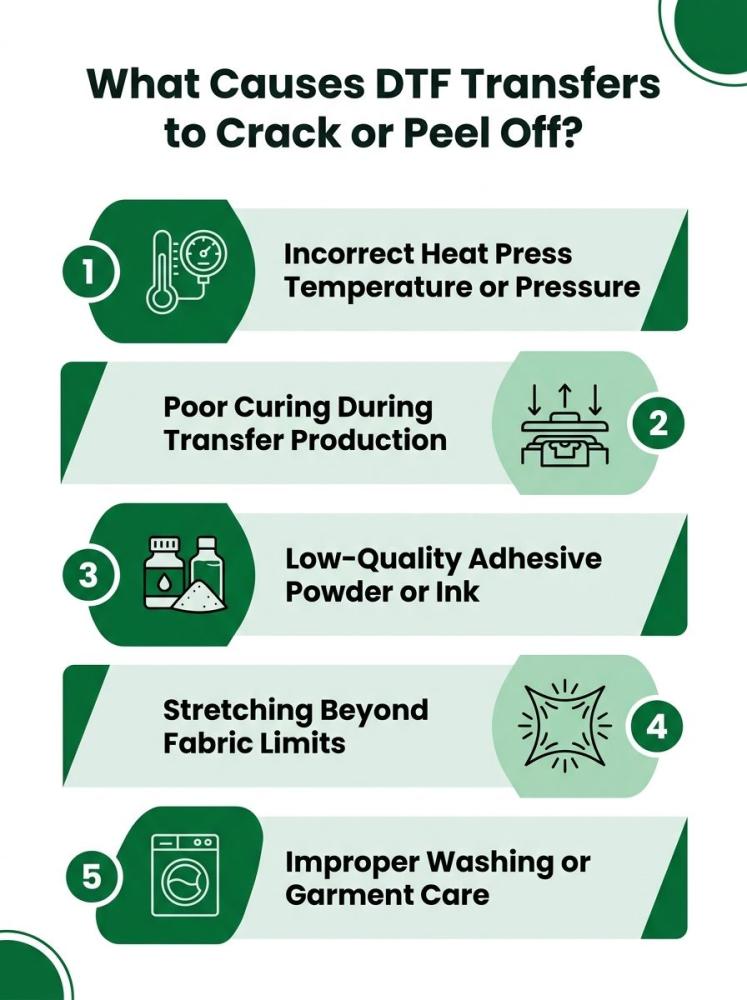 What Causes DTF Transfers to Crack or Peel Off?

1
Incorrect Heat Press Temperature or Pressure

Poor Curing During Transfer Production
2

3
Low-Quality Adhesive Powder or Ink

Stretching Beyond Fabric Limits
4

5
Improper Washing or Garment Care