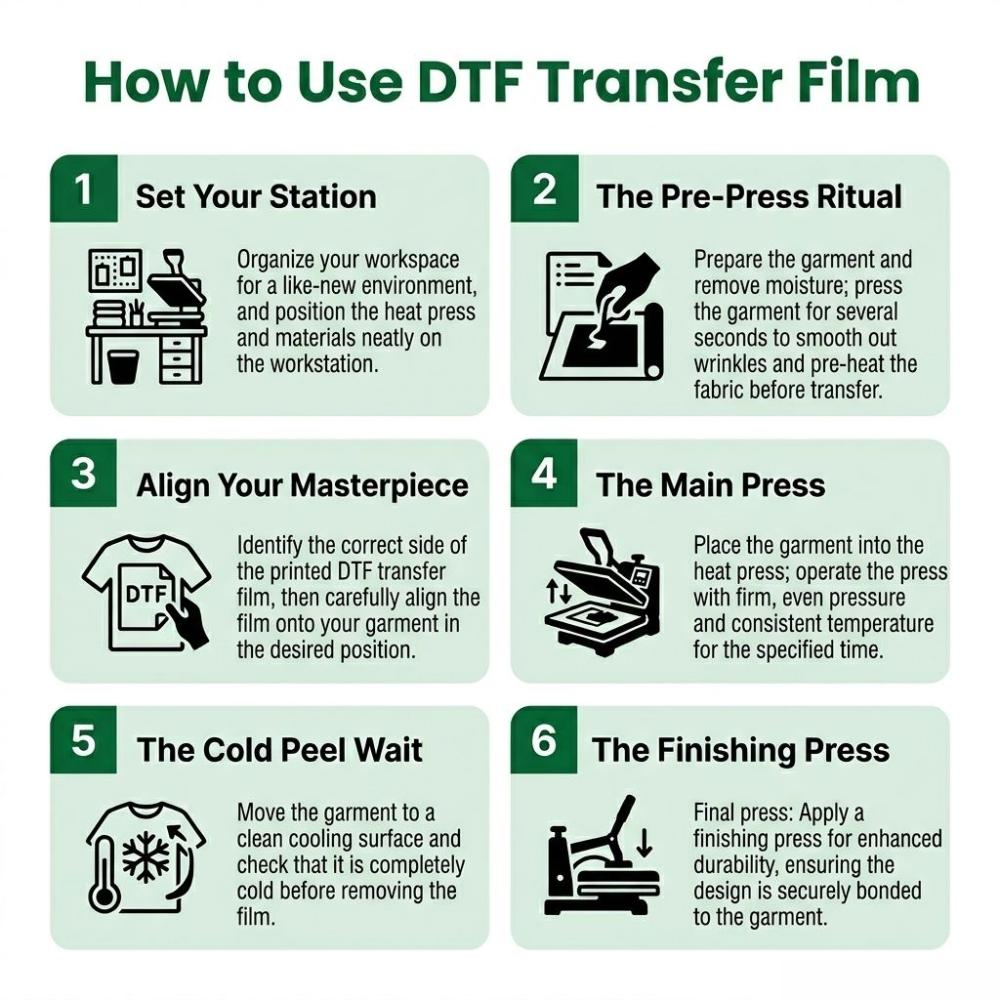 How to Use DTF Transfer Film

1 Set Your Station

Organize your workspace for a like-new environment, and position the heat press and materials neatly on the workstation.

2 The Pre-Press Ritual

Prepare the garment and remove moisture; press the garment for several seconds to smooth out wrinkles and pre-heat the fabric before transfer.

3 Align Your Masterpiece

DTF

Identify the correct side of the printed DTF transfer film, then carefully align the film onto your garment in the desired position.

4 The Main Press

Place the garment into the heat press; operate the press with firm, even pressure and consistent temperature for the specified time.

5 The Cold Peel Wait

Move the garment to a clean cooling surface and check that it is completely cold before removing the film.

6 The Finishing Press

Final press: Apply a finishing press for enhanced durability, ensuring the design is securely bonded to the garment.