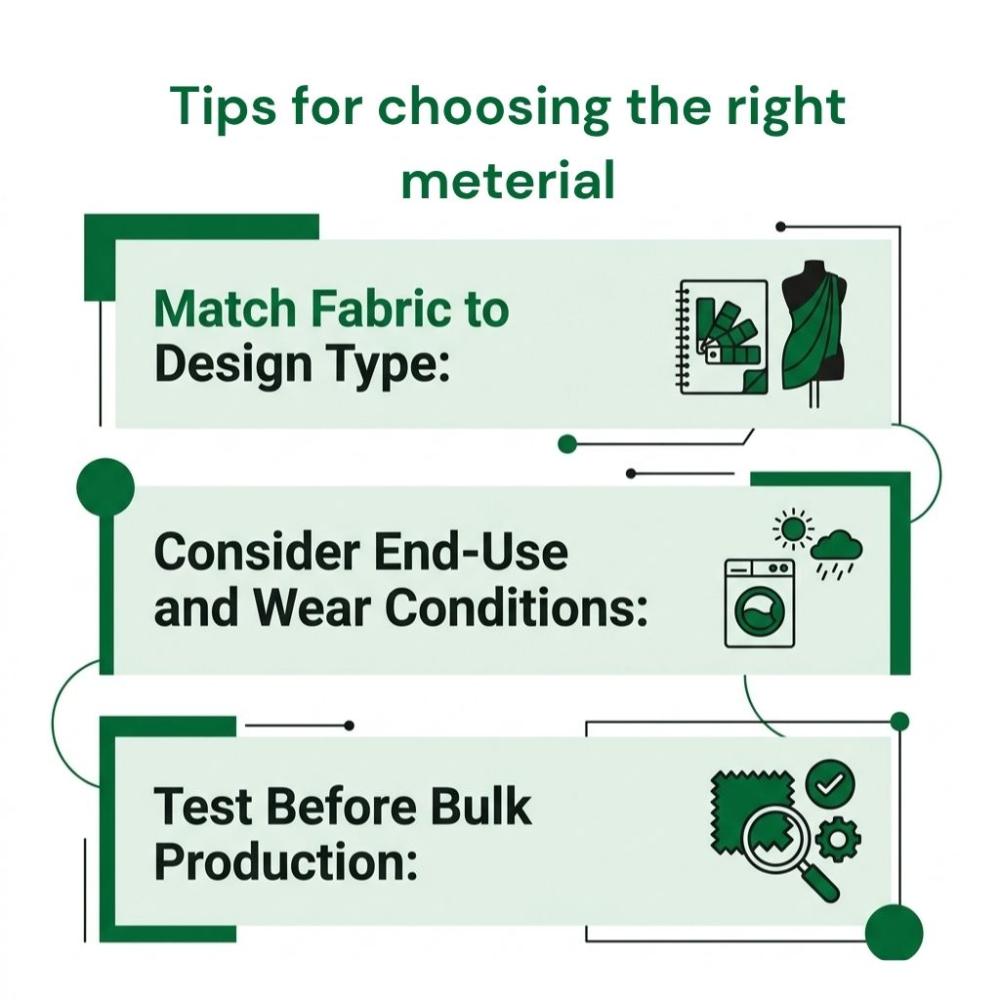 Tips for choosing the right meterial

Match Fabric to Design Type:

Consider End-Use and Wear Conditions:

Test Before Bulk Production: