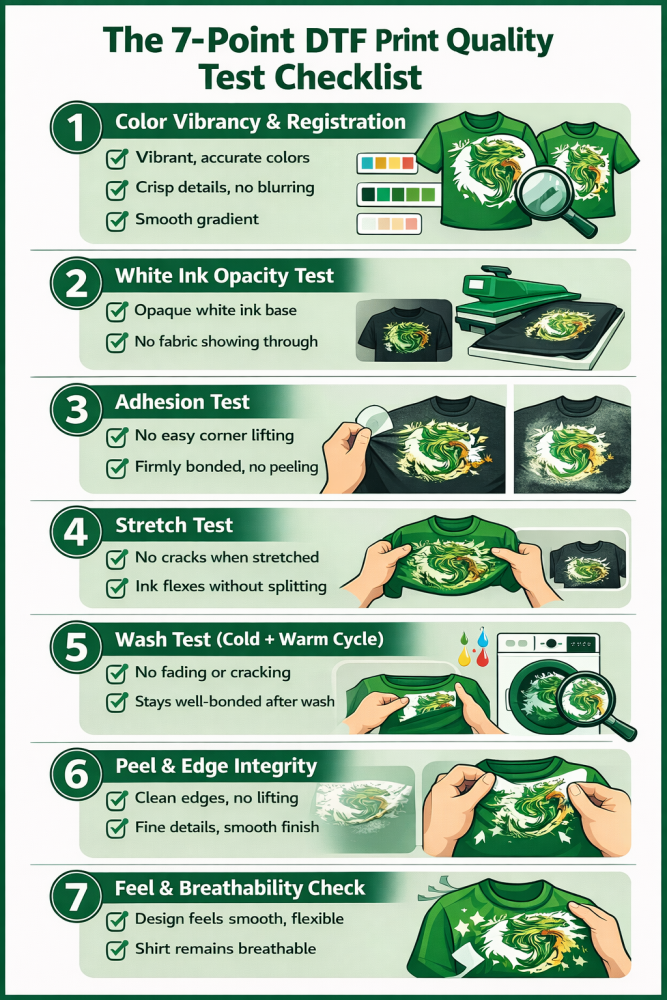 The 7-Point DTF Print Quality Test Checklist

1 Color Vibrancy & Registration

Vibrant, accurate colors

Crisp details, no blurring

Smooth gradient

2 White Ink Opacity Test

Opaque white ink base

No fabric showing through

3 Adhesion Test

No easy corner lifting

Firmly bonded, no peeling

4 Stretch Test

No cracks when stretched

Ink flexes without splitting

5 Wash Test (Cold + Warm Cycle)

No fading or cracking

Stays well-bonded after wash

6 Peel & Edge Integrity

Clean edges, no lifting

Fine details, smooth finish

7 Feel & Breathability Check

Design feels smooth, flexible

Shirt remains breathable