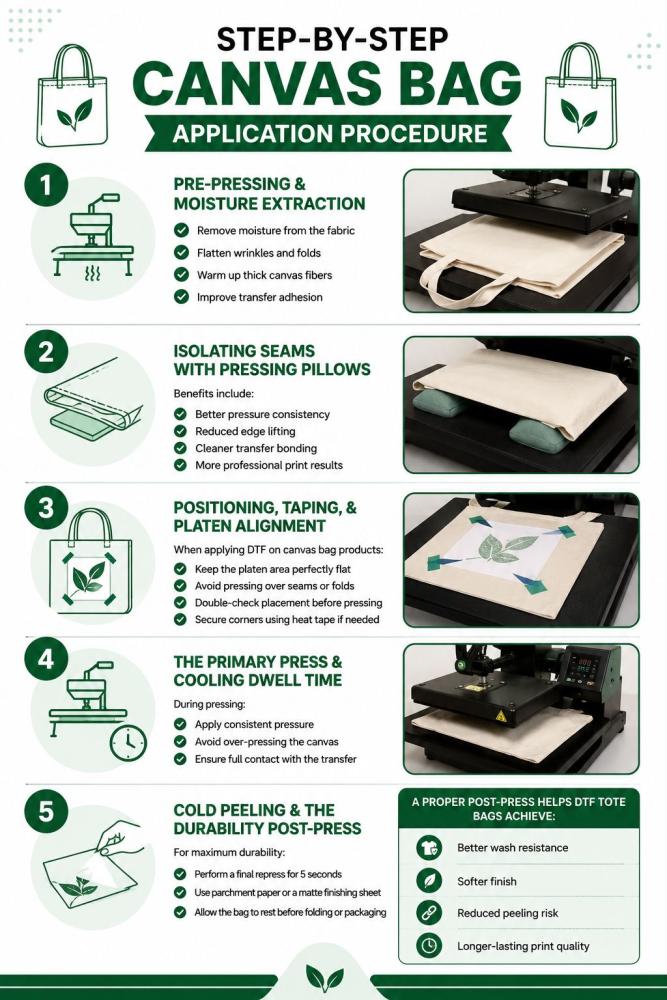 STEP-BY-STEP
CANVAS BAG
APPLICATION PROCEDURE

1
PRE-PRESSING & MOISTURE EXTRACTION
Remove moisture from the fabric
Flatten wrinkles and folds
Warm up thick canvas fibers
Improve transfer adhesion

2
ISOLATING SEAMS WITH PRESSING PILLOWS
Benefits include:
Better pressure consistency
Reduced edge lifting
Cleaner transfer bonding
More professional print results

3
POSITIONING, TAPING, & PLATEN ALIGNMENT
When applying DTF on canvas bag products:
Keep the platen area perfectly flat
Avoid pressing over seams or folds
Double-check placement before pressing
Secure corners using heat tape if needed

4
THE PRIMARY PRESS & COOLING DWELL TIME
During pressing:
Apply consistent pressure
Avoid over-pressing the canvas
Ensure full contact with the transfer

5
COLD PEELING & THE DURABILITY POST-PRESS
For maximum durability:
Perform a final repress for 5 seconds
Use parchment paper or a matte finishing sheet
Allow the bag to rest before folding or packaging

A PROPER POST-PRESS HELPS DTF TOTE BAGS ACHIEVE:
Better wash resistance
Softer finish
Reduced peeling risk
Longer-lasting print quality