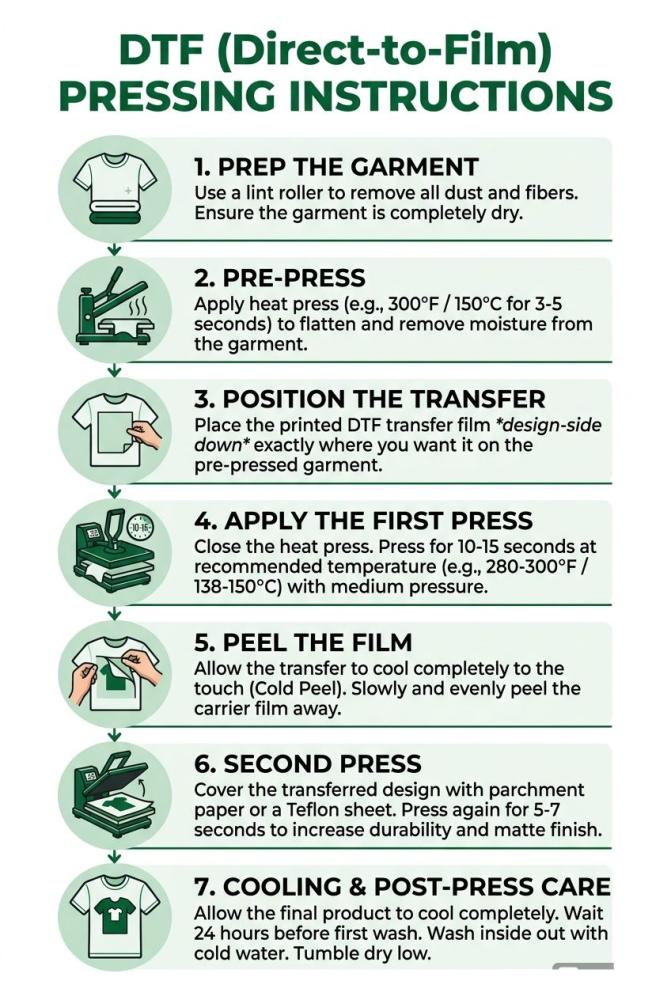 DTF (Direct-to-Film) PRESSING INSTRUCTIONS

1. PREP THE GARMENT
Use a lint roller to remove all dust and fibers. Ensure the garment is completely dry.

2. PRE-PRESS
Apply heat press (e.g., 300°F / 150°C for 3-5 seconds) to flatten and remove moisture from the garment.

3. POSITION THE TRANSFER
Place the printed DTF transfer film *design-side down* exactly where you want it on the pre-pressed garment.

10-15

4. APPLY THE FIRST PRESS
Close the heat press. Press for 10-15 seconds at recommended temperature (e.g., 280-300°F / 138-150°C) with medium pressure.

5. PEEL THE FILM
Allow the transfer to cool completely to the touch (Cold Peel). Slowly and evenly peel the carrier film away.

6. SECOND PRESS
Cover the transferred design with parchment paper or a Teflon sheet. Press again for 5-7 seconds to increase durability and matte finish.

7. COOLING & POST-PRESS CARE
Allow the final product to cool completely. Wait 24 hours before first wash. Wash inside out with cold water. Tumble dry low.